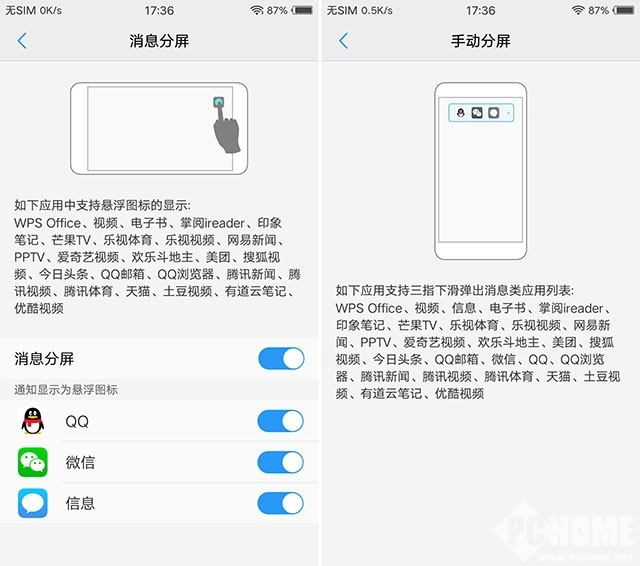 无SIM 0K/s 17:36 87%

消息分屏

如下应用中支持悬浮图标的显示:
WPS Office、视频、电子书、掌阅ireader、印象笔记、芒果TV、乐视体育、乐视视频、网易新闻、PPTV、爱奇艺视频、欢乐斗地主、美团、搜狐视频、今日头条、QQ邮箱、QQ浏览器、腾讯新闻、腾讯视频、腾讯体育、天猫、土豆视频、有道云笔记、优酷视频

消息分屏

通知显示为悬浮图标

QQ

微信

信息

无SIM 0.5K/s 17:36 87%

手动分屏

如下应用支持三指下滑弹出消息类应用列表:
WPS Office、视频、信息、电子书、掌阅ireader、印象笔记、芒果TV、乐视体育、乐视视频、网易新闻、PPTV、爱奇艺视频、欢乐斗地主、美团、搜狐视频、今日头条、QQ邮箱、微信、QQ、QQ浏览器、腾讯新闻、腾讯视频、腾讯体育、天猫、土豆视频、有道云笔记、优酷视频

PCHOME
WWW.PCHOME.NET