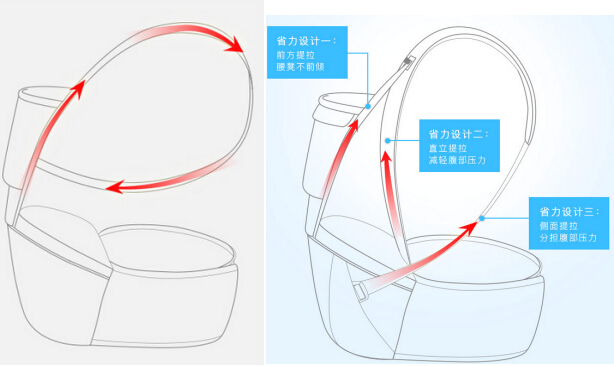 省力设计一：
前方提拉
腰凳不前倾

省力设计二：
直立提拉
减轻腹部压力

省力设计三：
侧面提拉
分担腹部压力