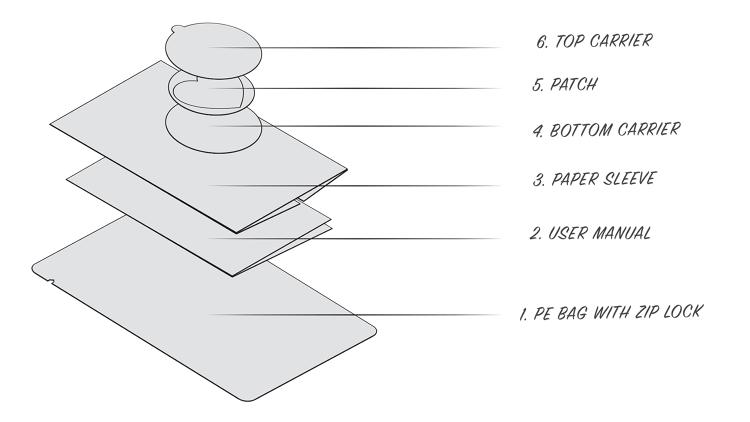 6. TOP CARRIER

5. PATCH

4. BOTTOM CARRIER

3. PAPER SLEEVE

2. USER MANUAL

1. PE BAG WITH ZIP LOCK