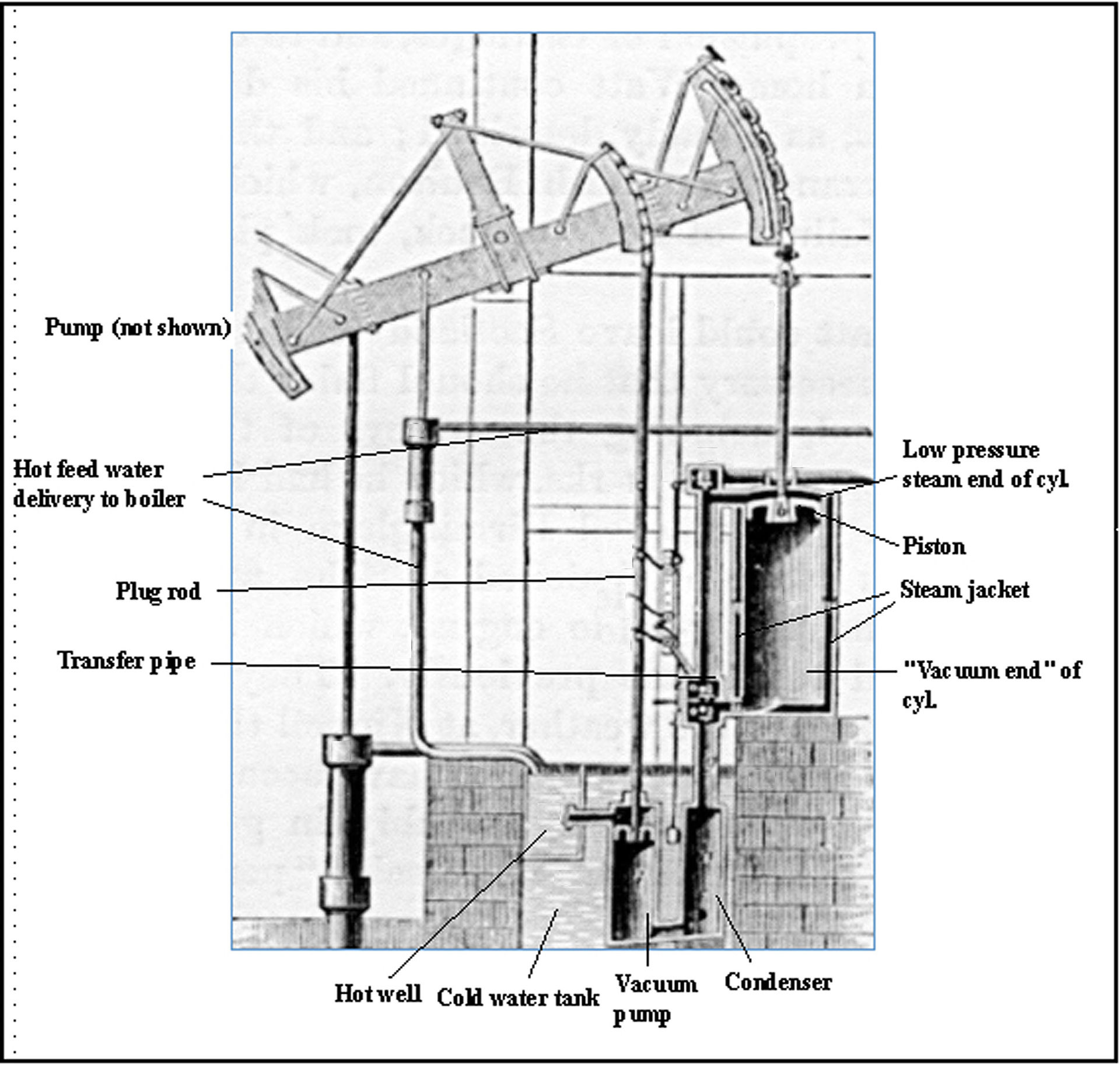 Pump (not shown)

Hot feed water delivery to boiler

Plug rod

Transfer pipe

Low pressure steam end of cyl.

Piston

Steam jacket

"Vacuum end" of cyl.

Hot well

Cold water tank

Vacuum pump

Condenser