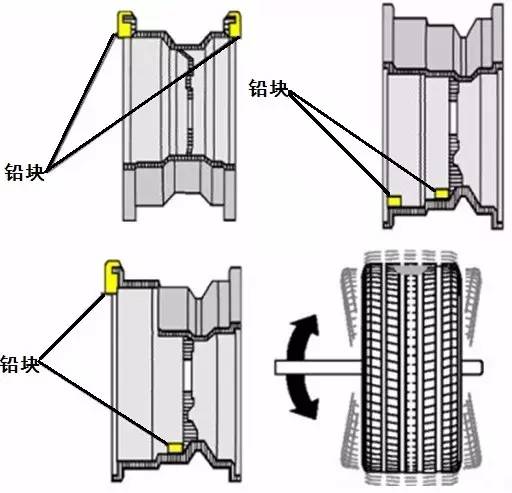 铅块

铅块

铅块