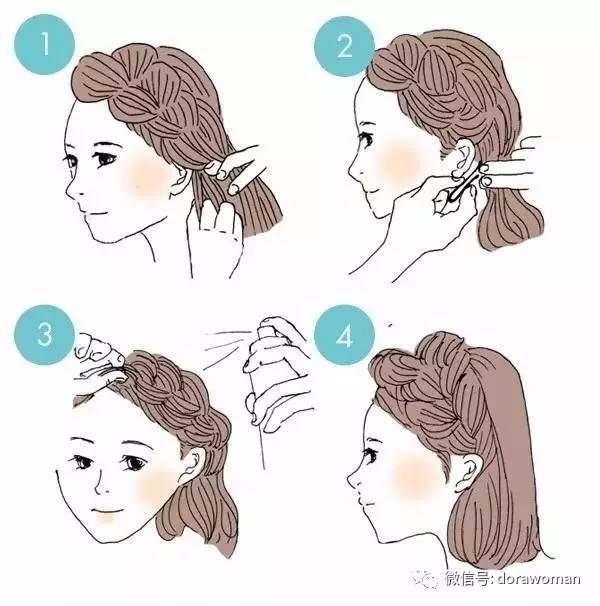 1

2

3

4

微信号: dorawoman