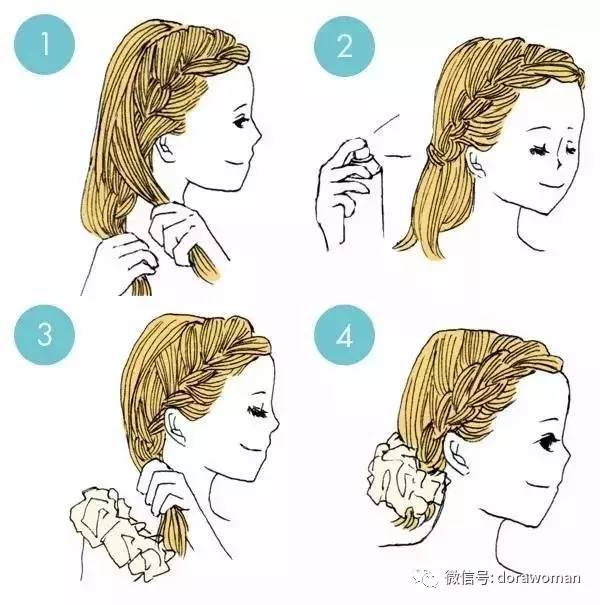 1

2

3

4

微信号: dorawoman