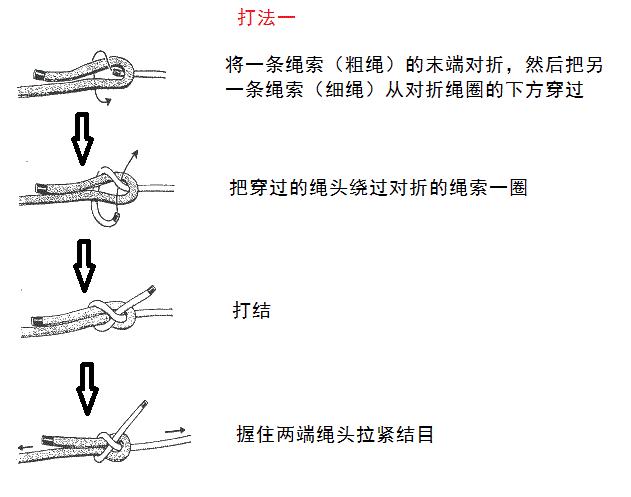 打法一

将一条绳索（粗绳）的末端对折，然后把另一条绳索（细绳）从对折绳圈的下方穿过

把穿过的绳头绕过对折的绳索一圈

打结

握住两端绳头拉紧结目