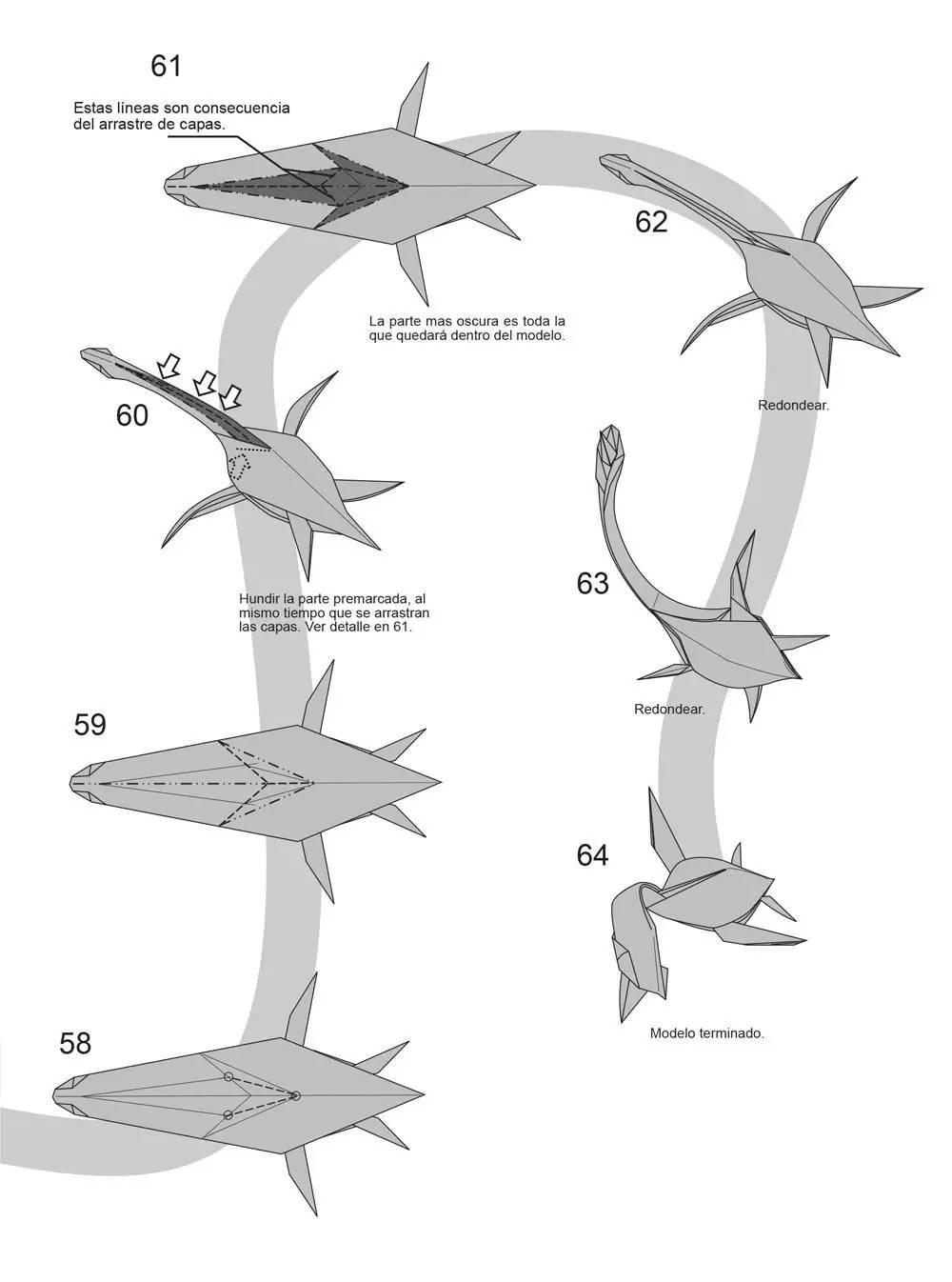 61

Estas líneas son consecuencia del arrastre de capas.

La parte mas oscura es toda la que quedará dentro del modelo.

62

Redondear.

60

Hundir la parte premarcada, al mismo tiempo que se arrastran las capas. Ver detalle en 61.

63

Redondear.

59

64

Modelo terminado.

58