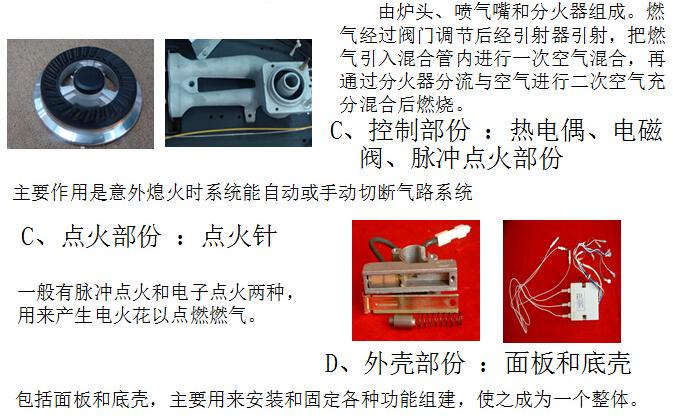 由炉头、喷气嘴和分火器组成。燃气经过阀门调节后经引射器引射，把燃气引入混合管内进行一次空气混合，再通过分火器分流与空气进行二次空气充分混合后燃烧。

C、控制部份 ：热电偶、电磁阀、脉冲点火部份

主要作用是意外熄火时系统能自动或手动切断气路系统

C、点火部份 ：点火针

一般有脉冲点火和电子点火两种，用来产生电火花以点燃燃气。

D、外壳部份 ：面板和底壳

包括面板和底壳，主要用来安装和固定各种功能组建，使之成为一个整体。