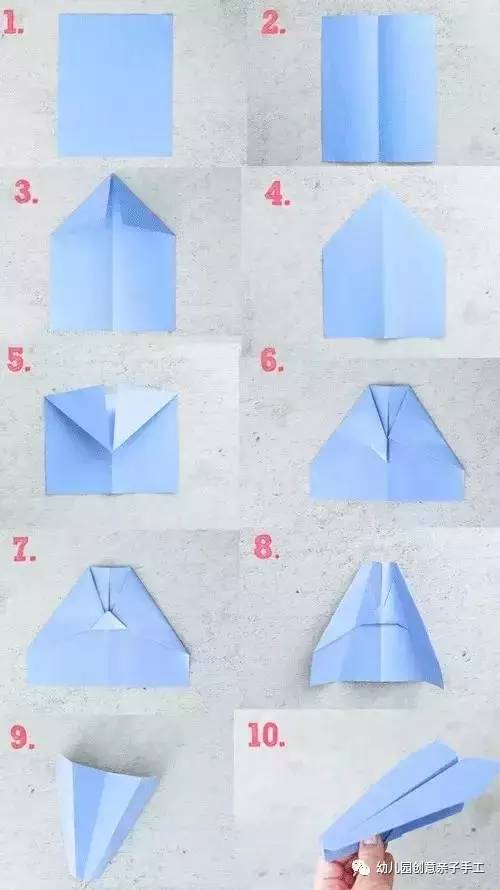 1.

2.

3.

4.

5.

6.

7.

8.

9.

10.

幼儿园创意亲子手工