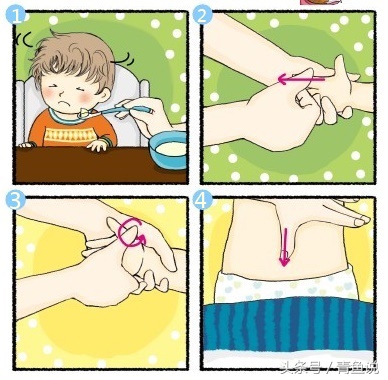 1
2
3
4
头条号 / 青鱼说