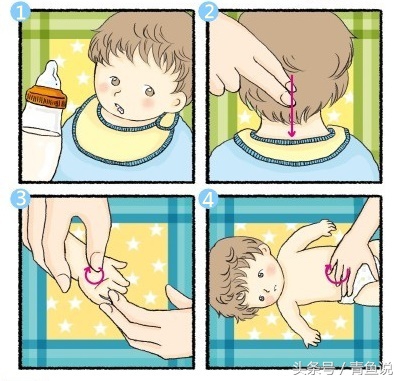 1
2
3
4
头条号 / 青鱼说