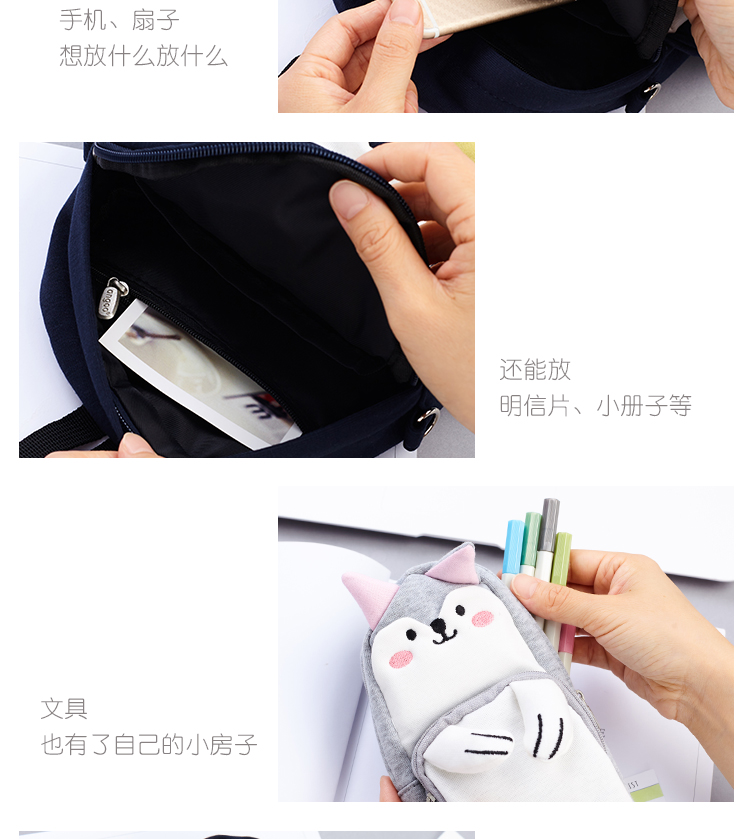 手机、扇子
想放什么放什么

还能放
明信片、小册子等

文具
也有了自己的小房子