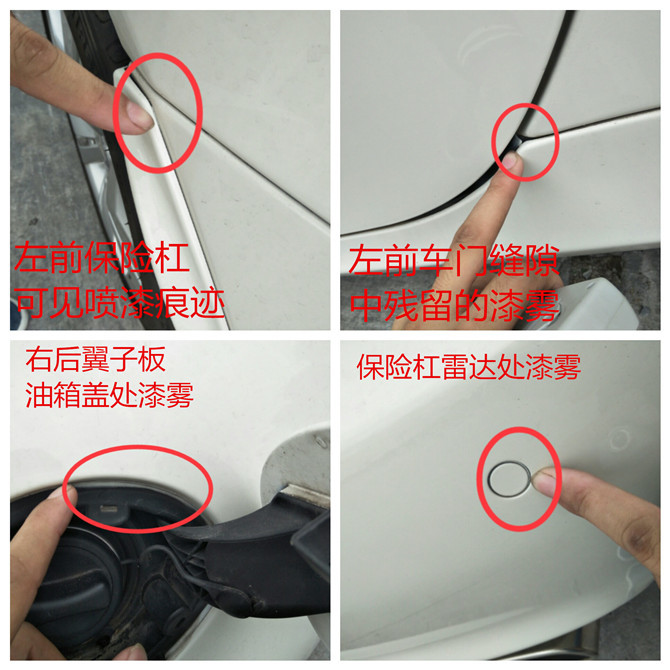 左前保险杠
可见喷漆痕迹

左前车门缝隙
中残留的漆雾

右后翼子板
油箱盖处漆雾

保险杠雷达处漆雾