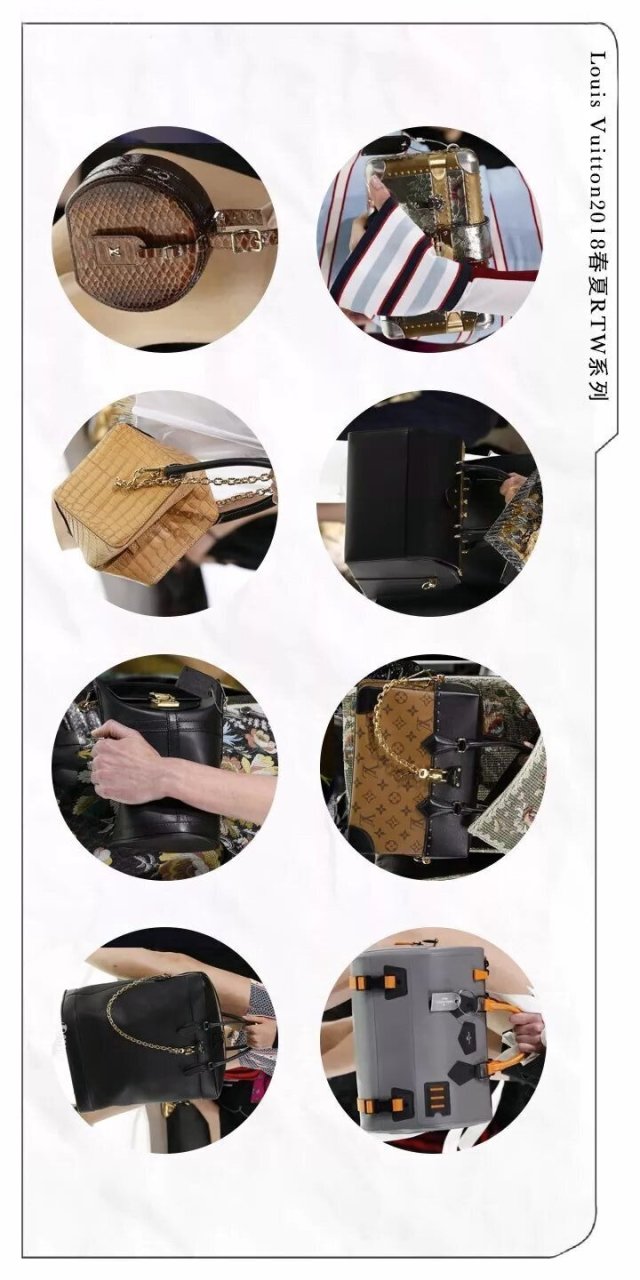 Louis Vuitton2018春夏RTW系列