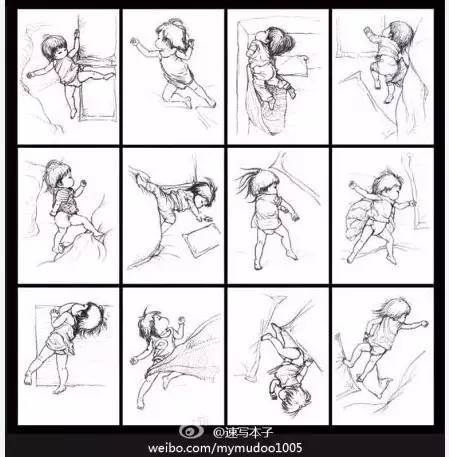 @速写本子
weibo.com/mymudoo1005