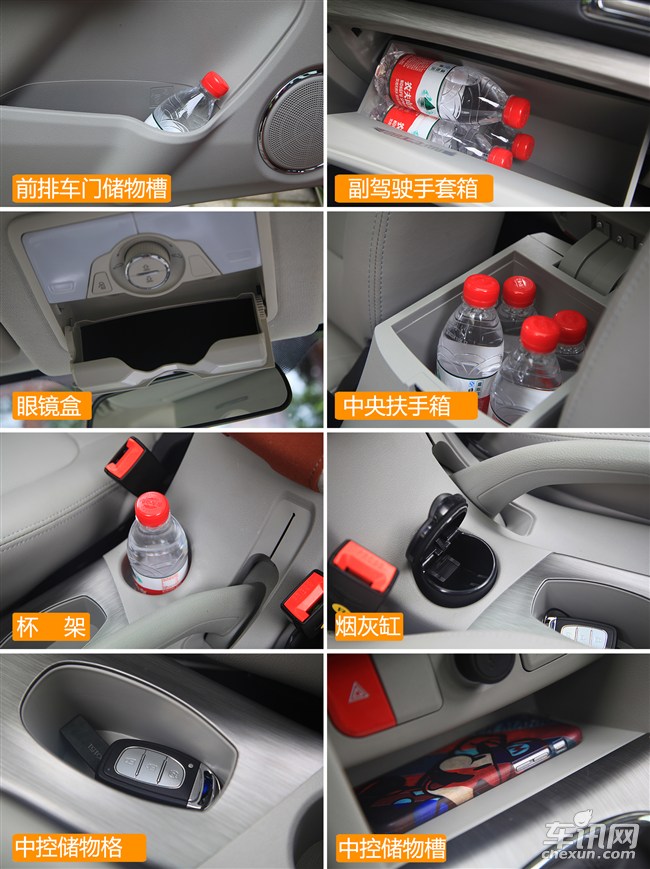 前排车门储物槽

副驾驶手套箱

眼镜盒

中央扶手箱

杯　架

烟灰缸

中控储物格

中控储物槽

车讯网
chexun.com