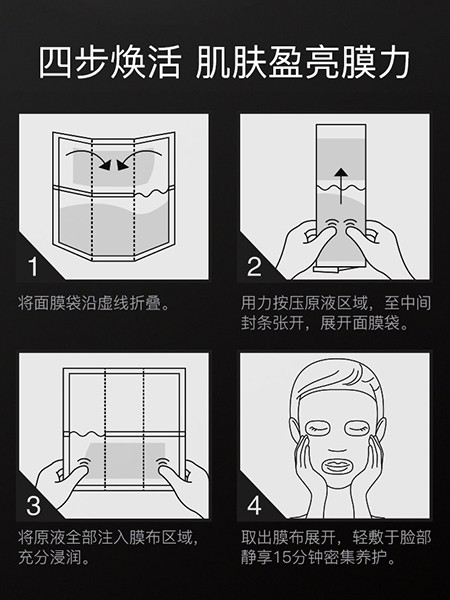 四步焕活 肌肤盈亮膜力

1

将面膜袋沿虚线折叠。

2

用力按压原液区域，至中间封条张开，展开面膜袋。

3

将原液全部注入膜布区域，充分浸润。

4

取出膜布展开，轻敷于脸部静享15分钟密集养护。