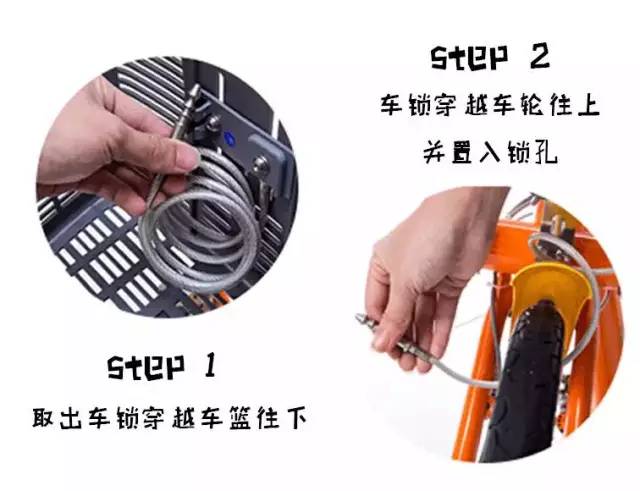 Step 2
车锁穿越车轮往上
并置入锁孔

Step 1
取出车锁穿越车篮往下