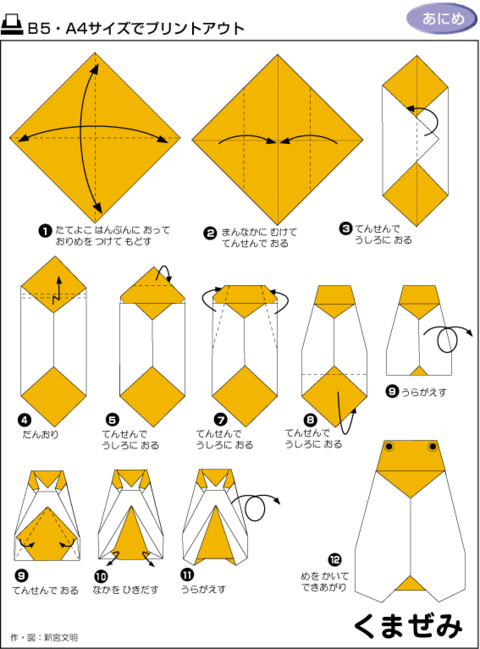 B5・A4サイズでプリントアウト

あにめ

❶ たてよこ はんぶんに おって おりめを つけて もどす

❷ まんなかに むけて てんせんで おる

❸ てんせんで うしろに おる

❹ だんおり

❺ てんせんで うしろに おる

❼ てんせんで うしろに おる

❽ てんせんで うしろに おる

❾ うらがえす

❾ てんせんで おる

❿ なかを ひきだす

⓫ うらがえす

⓬ めを かいて できあがり

くまぜみ

作・図：新宮文明