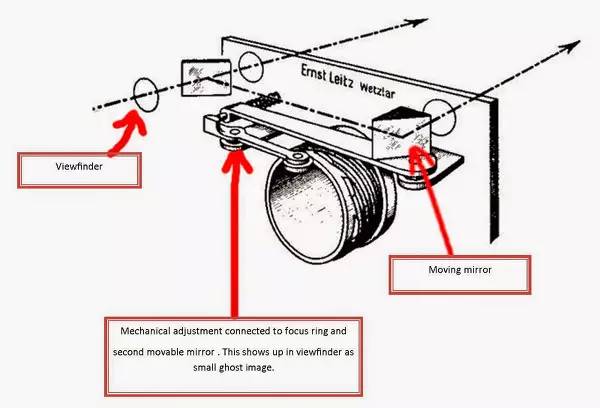 Ernst Leitz Wetzlar

Viewfinder

Moving mirror

Mechanical adjustment connected to focus ring and second movable mirror . This shows up in viewfinder as small ghost image.