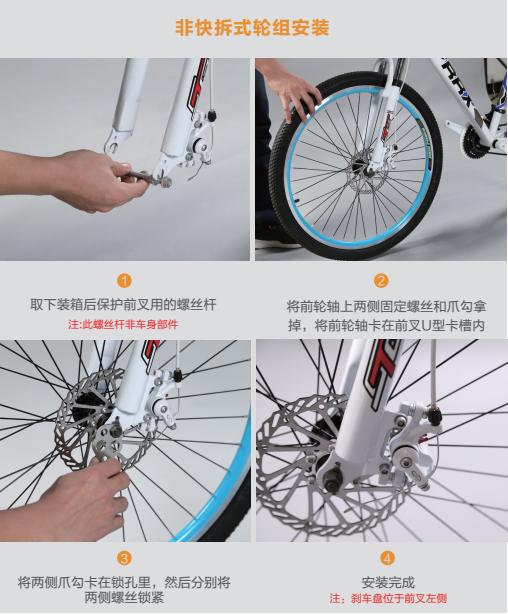 非快拆式轮组安装

1
取下装箱后保护前叉用的螺丝杆
注:此螺丝杆非车身部件

2
将前轮轴上两侧固定螺丝和爪勾拿掉，将前轮轴卡在前叉U型卡槽内

3
将两侧爪勾卡在锁孔里，然后分别将两侧螺丝锁紧

4
安装完成
注：刹车盘位于前叉左侧