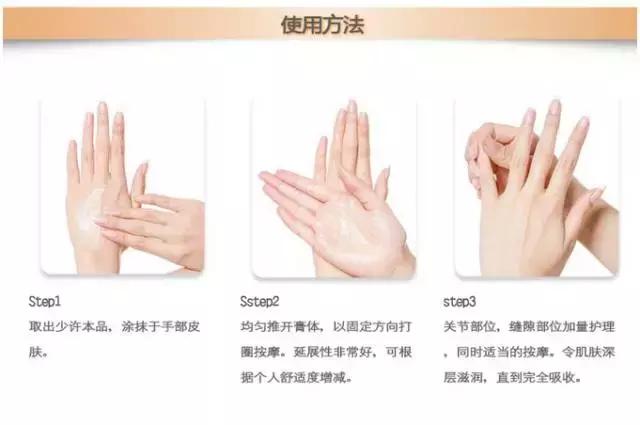 使用方法

Step1
取出少许本品，涂抹于手部皮肤。

Sstep2
均匀推开膏体，以固定方向打圈按摩。延展性非常好，可根据个人舒适度增减。

step3
关节部位，缝隙部位加量护理，同时适当的按摩。令肌肤深层滋润，直到完全吸收。