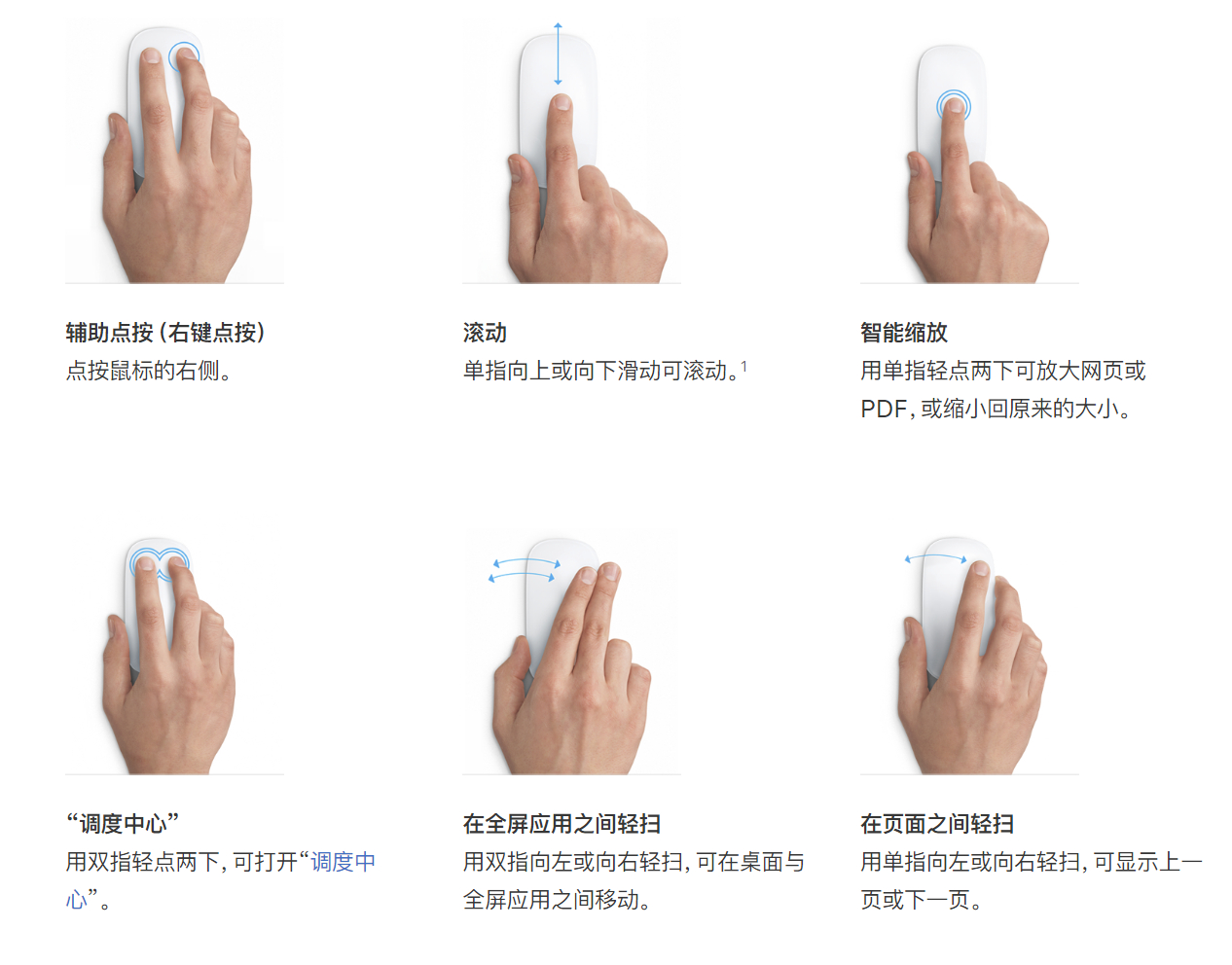 辅助点按（右键点按）
点按鼠标的右侧。

滚动
单指向上或向下滑动可滚动。$^1$

智能缩放
用单指轻点两下可放大网页或 PDF，或缩小回原来的大小。

“调度中心”
用双指轻点两下，可打开“调度中心”。

在全屏应用之间轻扫
用双指向左或向右轻扫，可在桌面与全屏应用之间移动。

在页面之间轻扫
用单指向左或向右轻扫，可显示上一页或下一页。