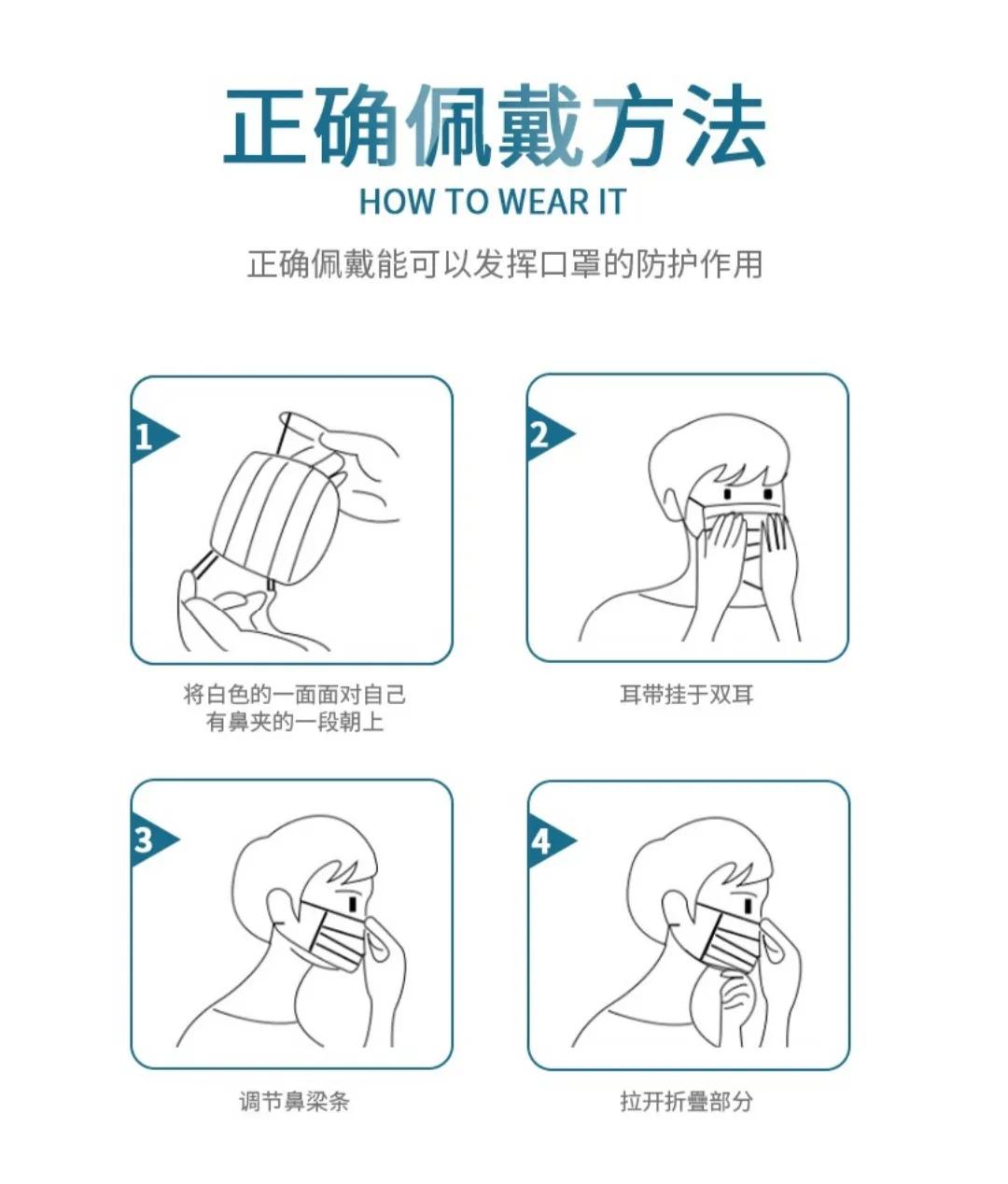 正确佩戴方法
HOW TO WEAR IT
正确佩戴能可以发挥口罩的防护作用

1
将白色的一面面对自己
有鼻夹的一段朝上

2
耳带挂于双耳

3
调节鼻梁条

4
拉开折叠部分