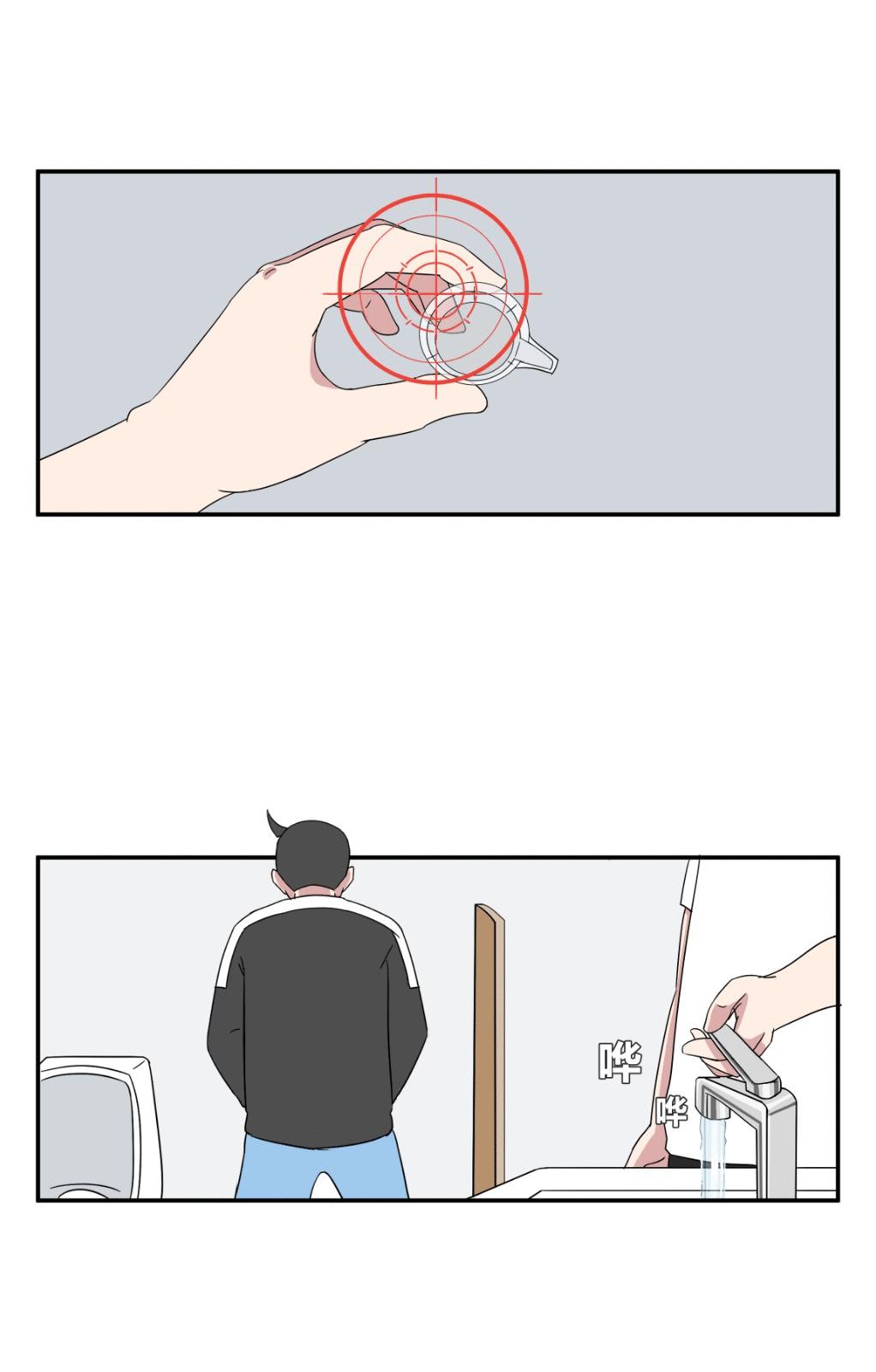 哗

哗