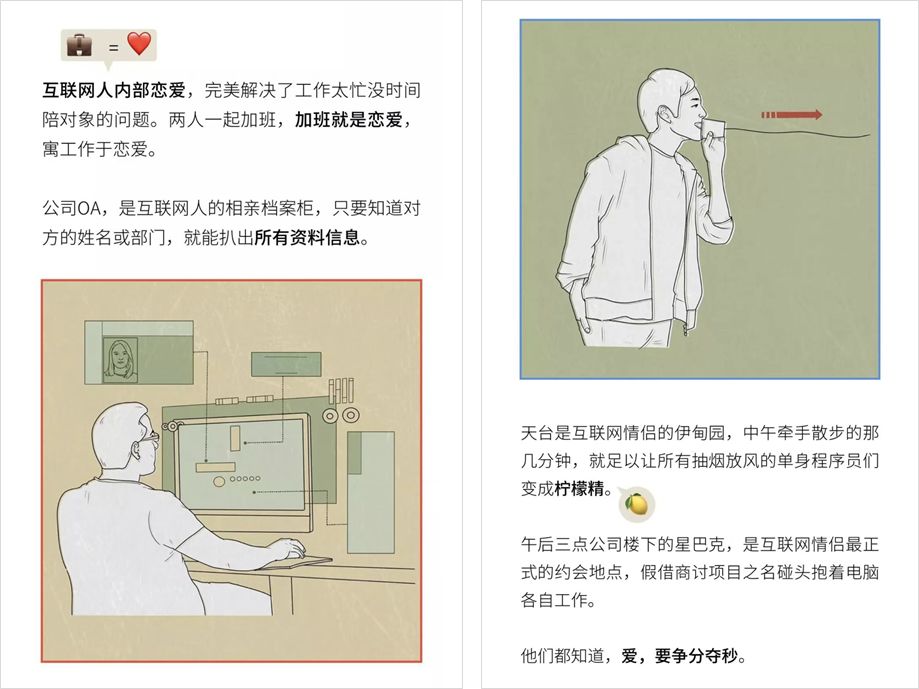 =

互联网人内部恋爱，完美解决了工作太忙没时间陪对象的问题。两人一起加班，加班就是恋爱，寓工作于恋爱。

公司OA，是互联网人的相亲档案柜，只要知道对方的姓名或部门，就能扒出所有资料信息。

天台是互联网情侣的伊甸园，中午牵手散步的那几分钟，就足以让所有抽烟放风的单身程序员们变成柠檬精。

午后三点公司楼下的星巴克，是互联网情侣最正式的约会地点，假借商讨项目之名碰头抱着电脑各自工作。

他们都知道，爱，要争分夺秒。