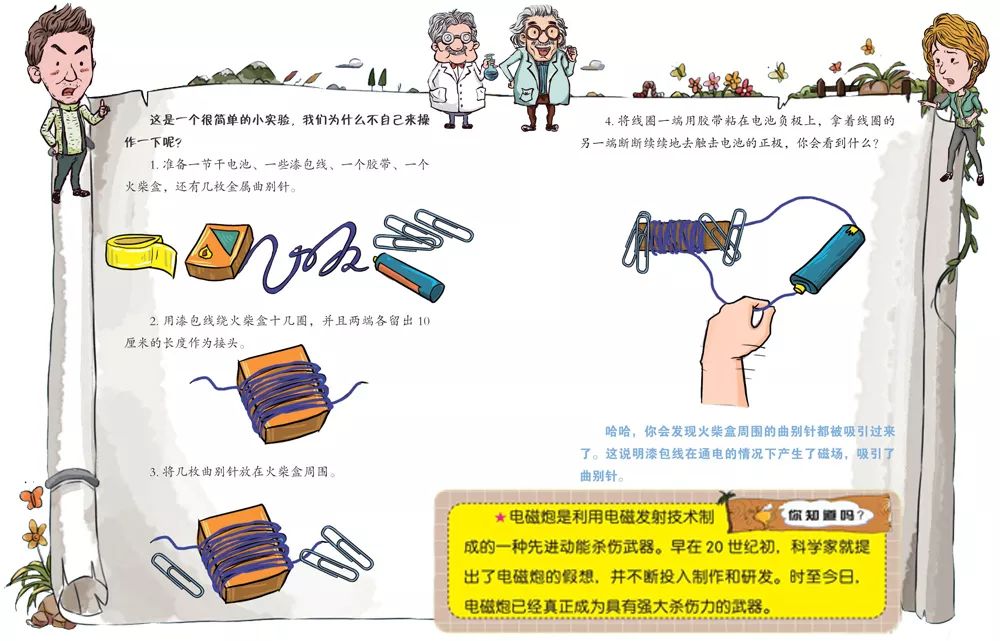 这是一个很简单的小实验，我们为什么不自己来操作一下呢？

1. 准备一节干电池、一些漆包线、一个胶带、一个火柴盒，还有几枚金属曲别针。

2. 用漆包线绕火柴盒十几圈，并且两端各留出 10 厘米的长度作为接头。

3. 将几枚曲别针放在火柴盒周围。

4. 将线圈一端用胶带粘在电池负极上，拿着线圈的另一端断断续续地去触击电池的正极，你会看到什么？

哈哈，你会发现火柴盒周围的曲别针都被吸引过来了。这说明漆包线在通电的情况下产生了磁场，吸引了曲别针。

你知道吗？

★电磁炮是利用电磁发射技术制成的一种先进动能杀伤武器。早在 20 世纪初，科学家就提出了电磁炮的假想，并不断投入制作和研发。时至今日，电磁炮已经真正成为具有强大杀伤力的武器。