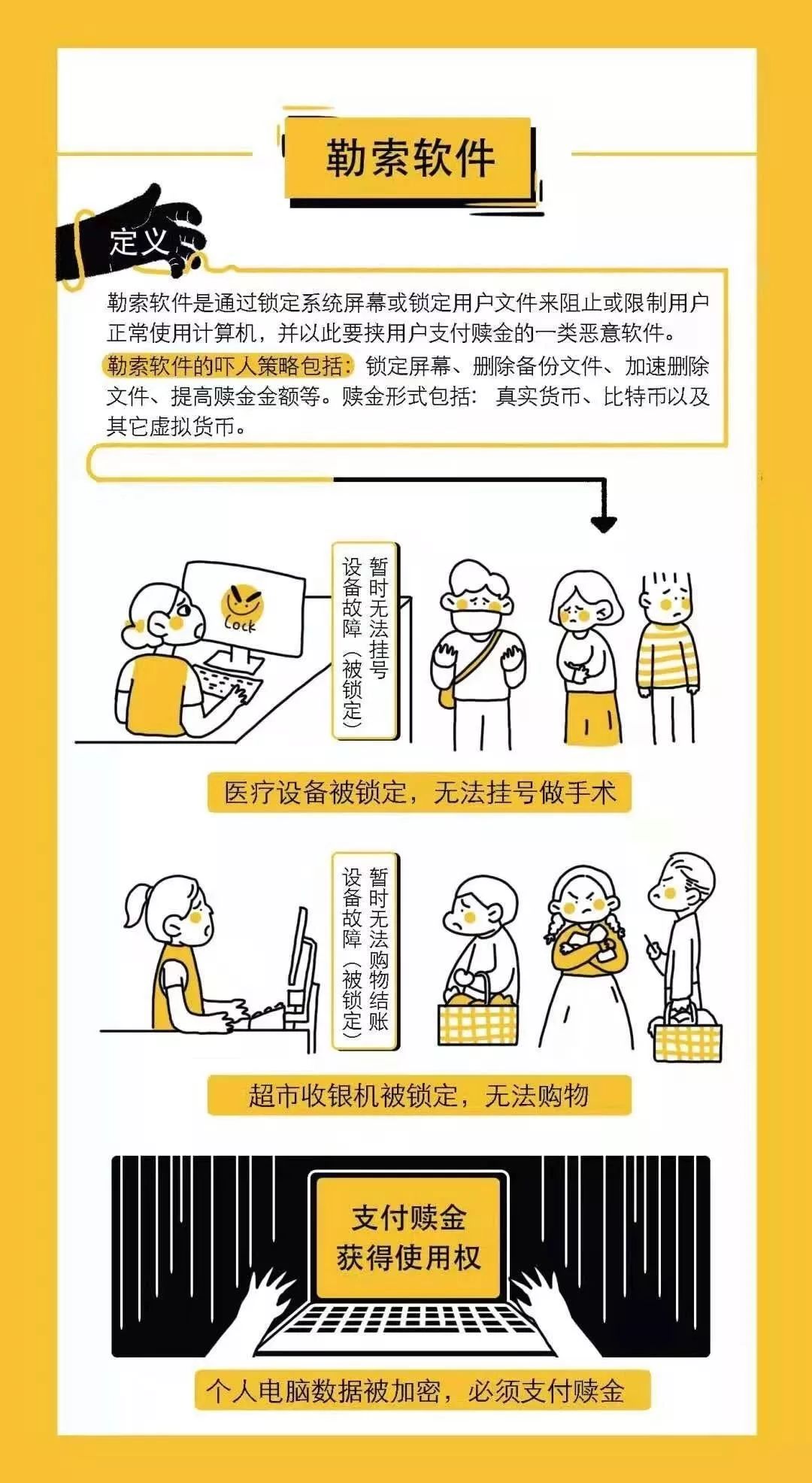 勒索软件

定义

勒索软件是通过锁定系统屏幕或锁定用户文件来阻止或限制用户正常使用计算机，并以此要挟用户支付赎金的一类恶意软件。

勒索软件的吓人策略包括：锁定屏幕、删除备份文件、加速删除文件、提高赎金金额等。赎金形式包括：真实货币、比特币以及其它虚拟货币。

Lock

暂时无法挂号
设备故障（被锁定）

医疗设备被锁定，无法挂号做手术

暂时无法购物结账
设备故障（被锁定）

超市收银机被锁定，无法购物

支付赎金
获得使用权

个人电脑数据被加密，必须支付赎金